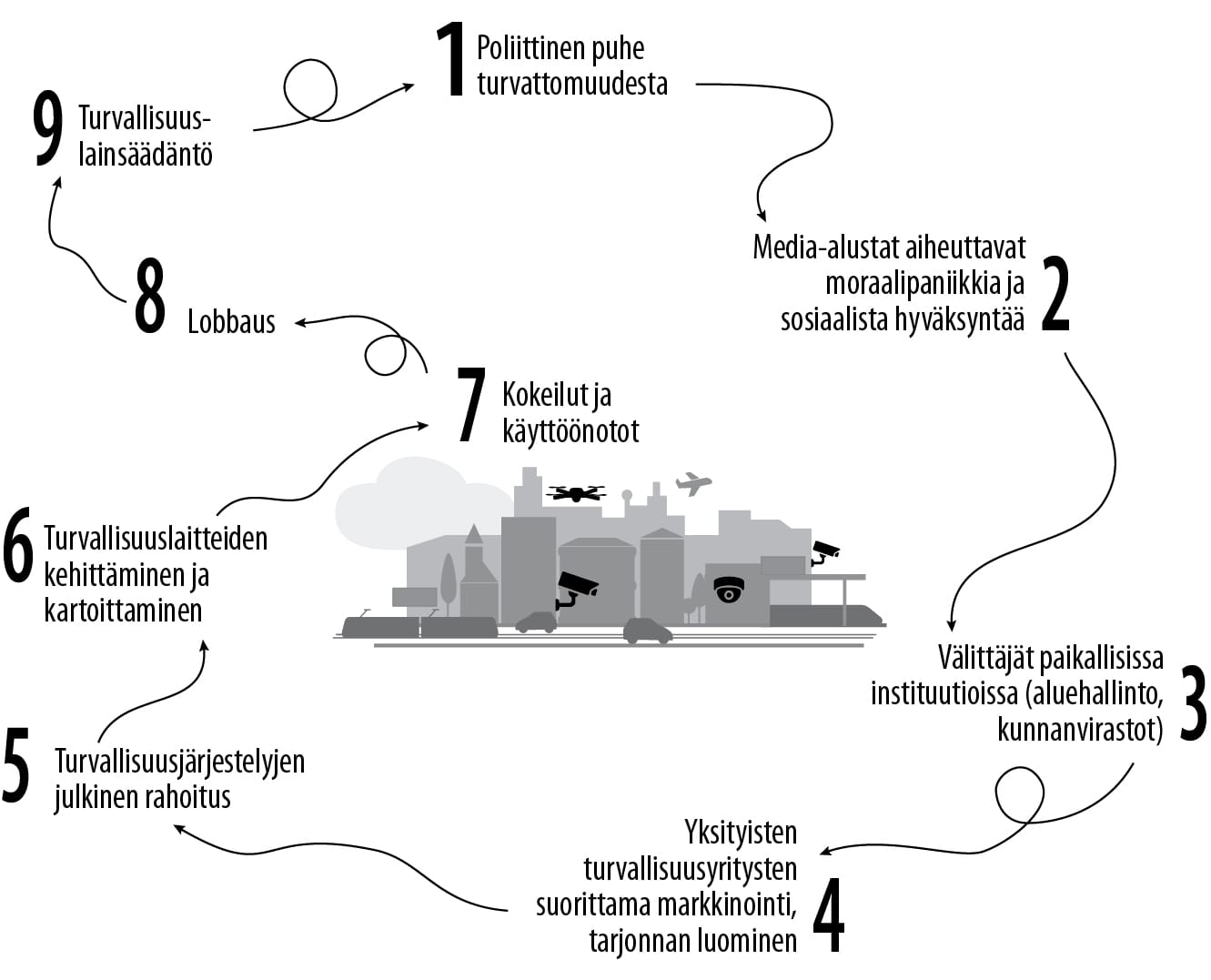 1 Poliittinen puhe turvattomuudesta

2 Media-alustat aiheuttavat moraalipaniikkia ja sosiaalista hyväksyntää

3 Välittäjät paikallisissa instituutioissa (aluehallinto, kunnanvirastot)

4 Yksityisten turvallisuusyritysten suorittama markkinointi, tarjonnan luominen

5 Turvallisuusjärjestelyjen julkinen rahoitus

6 Turvallisuuslaitteiden kehittäminen ja kartoittaminen

7 Kokeilut ja käyttöönotot

8 Lobbaus

9 Turvallisuuslainsäädäntö